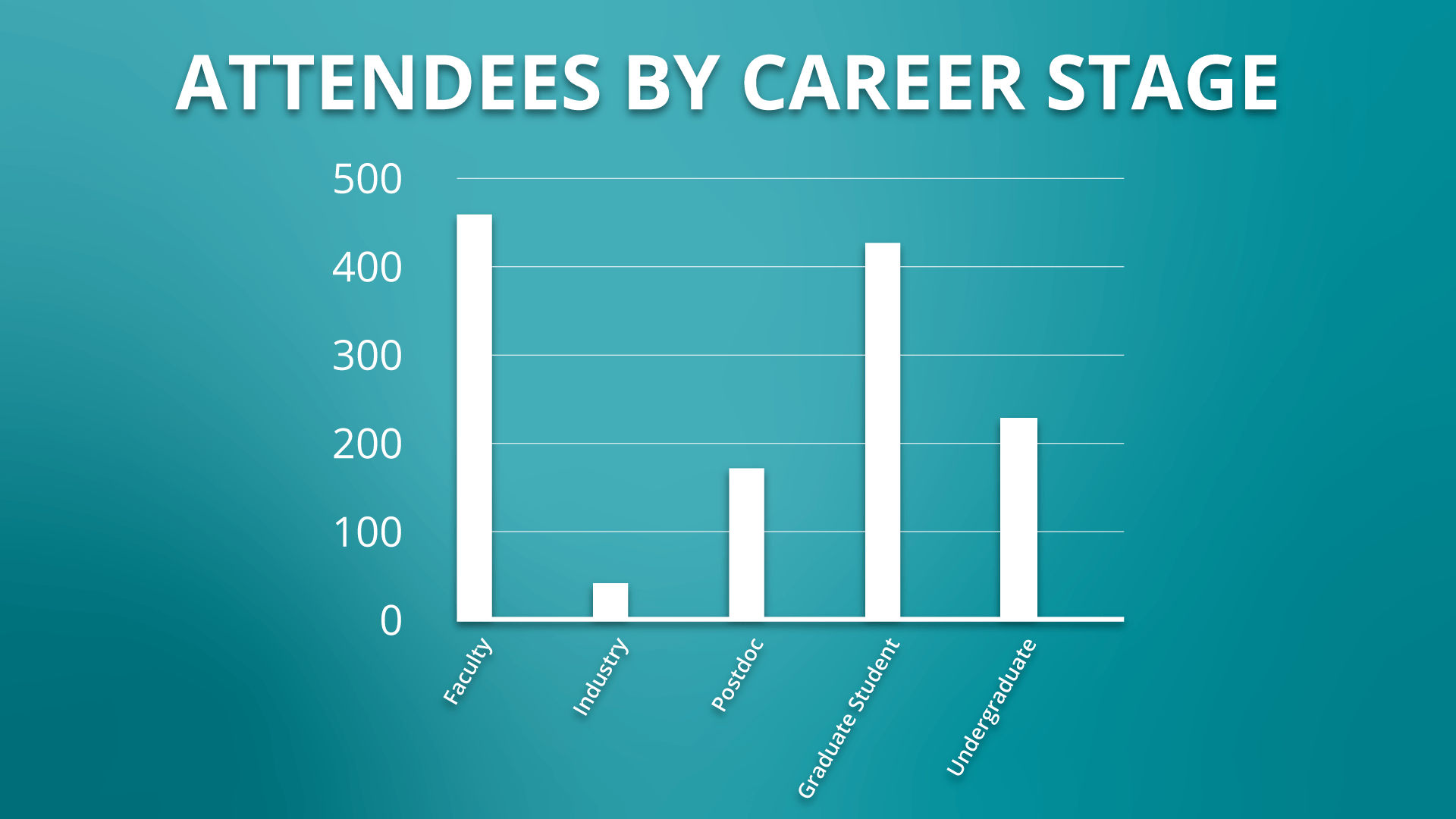 ATTENDEES BY CAREER STAGE

500
400
300
200
100
0

Faculty
Industry
Postdoc
Graduate Student
Undergraduate